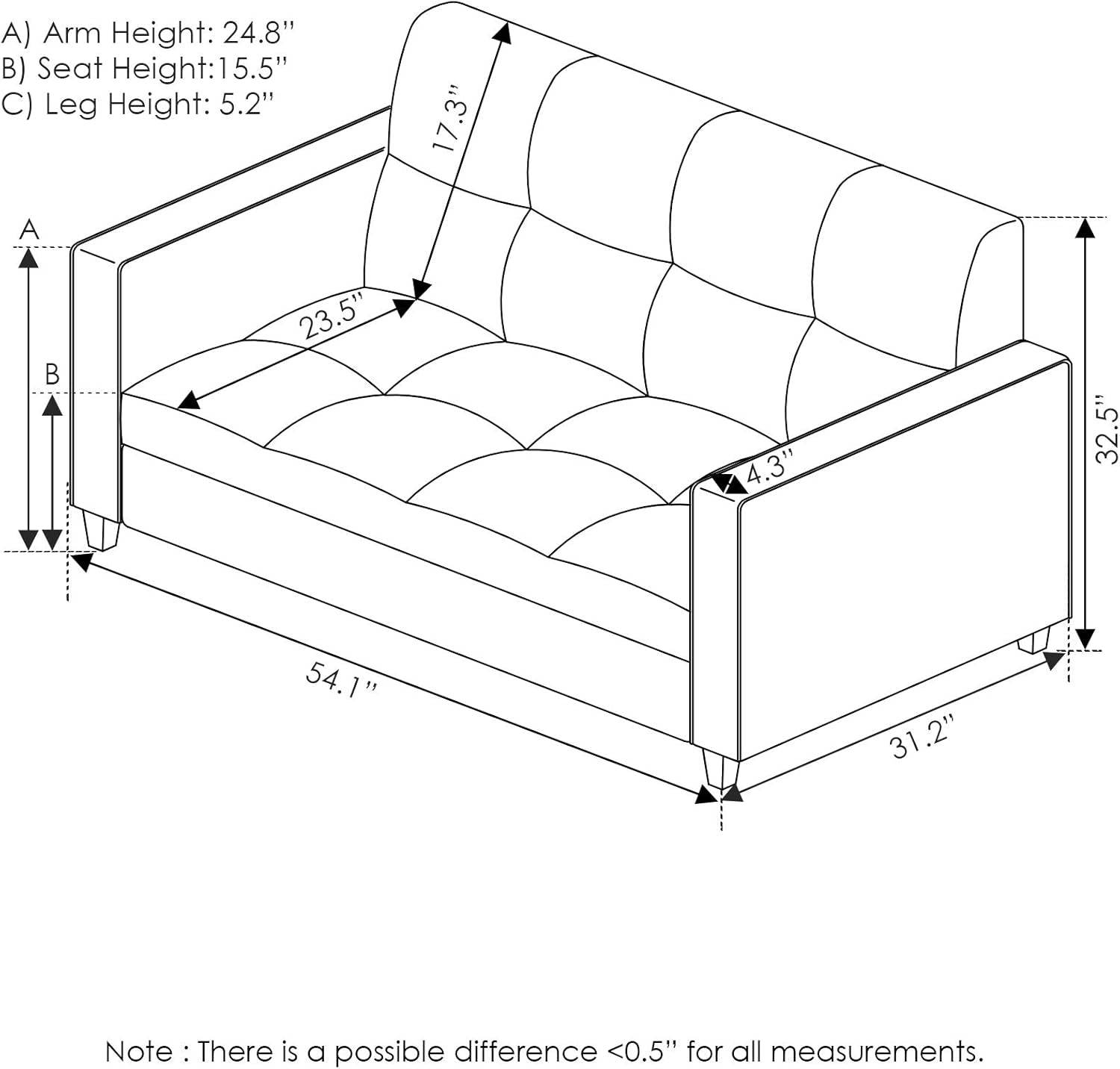 A) Arm Height: 24.8"
B) Seat Height:15.5"
C) Leg Height: 5.2"

17.3"

A

23.5"

B

4.3"

32.5"

54.1"

31.2"

Note : There is a possible difference <0.5" for all measurements.