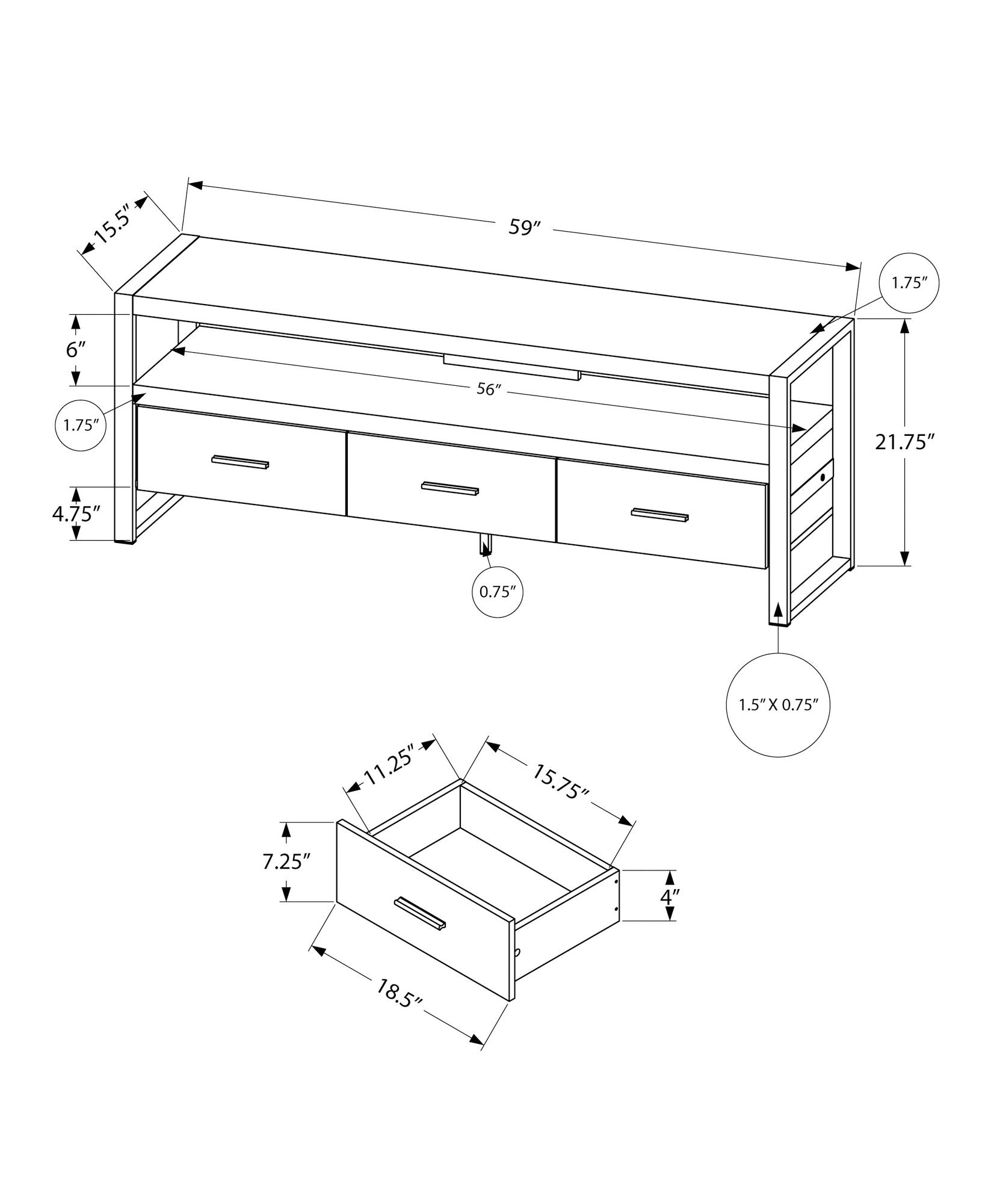 15.5″
59″
1.75″
6″
56″
1.75″
21.75″
4.75″
0.75″
1.5″ X 0.75″
11.25″
15.75″
7.25″
4″
18.5″